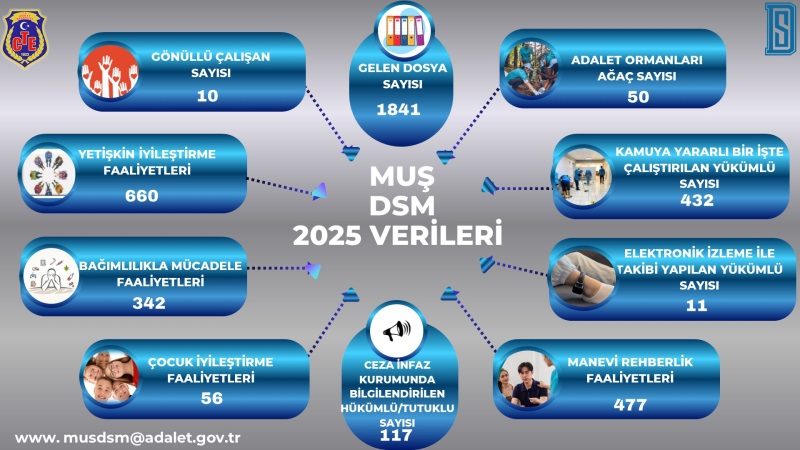 CTE

GÖNÜLLÜ ÇALIŞAN SAYISI
10

GELEN DOSYA SAYISI
1841

ADALET ORMANLARI AĞAÇ SAYISI
50

YETİŞKİN İYİLEŞTİRME FAALİYETLERİ
660

MUŞ
DSM
2025 VERİLERİ

KAMUYA YARARLI BİR İŞTE ÇALIŞTIRILAN YÜKÜMLÜ SAYISI
432

BAĞIMLILIKLA MÜCADELE FAALİYETLERİ
342

ELEKTRONİK İZLEME İLE TAKİBİ YAPILAN YÜKÜMLÜ SAYISI
11

ÇOCUK İYİLEŞTİRME FAALİYETLERİ
56

CEZA İNFAZ KURUMUNDA BİLGİLENDİRİLEN HÜKÜMLÜ/TUTUKLU SAYISI
117

MANEVİ REHBERLİK FAALİYETLERİ
477

www. musdsm@adalet.gov.tr